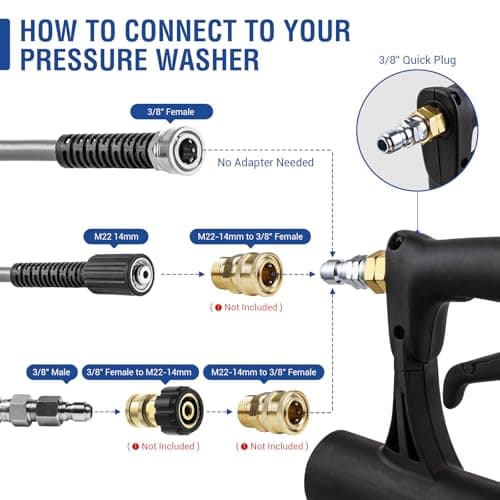 HOW TO CONNECT TO YOUR PRESSURE WASHER

3/8" Quick Plug

3/8" Female

No Adapter Needed

M22 14mm

M22-14mm to 3/8" Female

( Not Included )

3/8" Male

3/8" Female to M22-14mm

M22-14mm to 3/8" Female

( Not Included )

( Not Included )