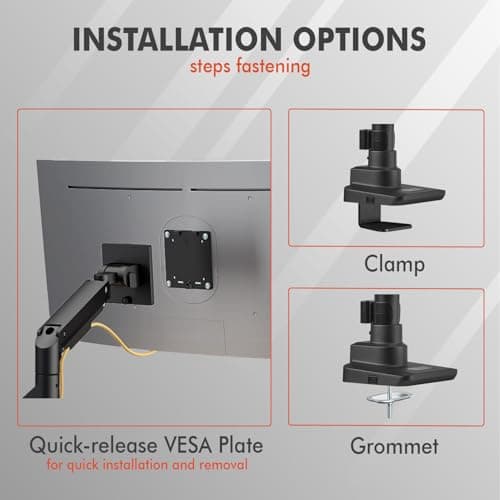 INSTALLATION OPTIONS
steps fastening

Quick-release VESA Plate
for quick installation and removal

Clamp

Grommet