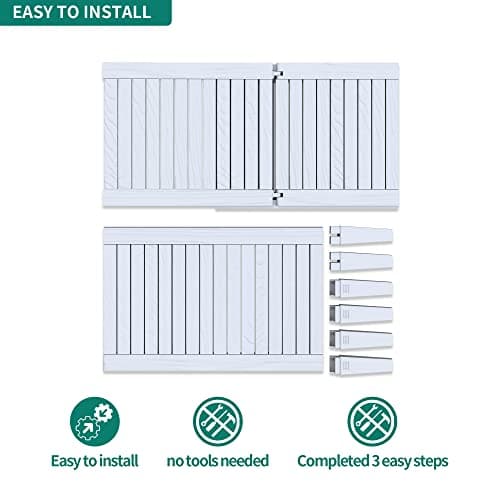 EASY TO INSTALL

Easy to install

no tools needed

Completed 3 easy steps