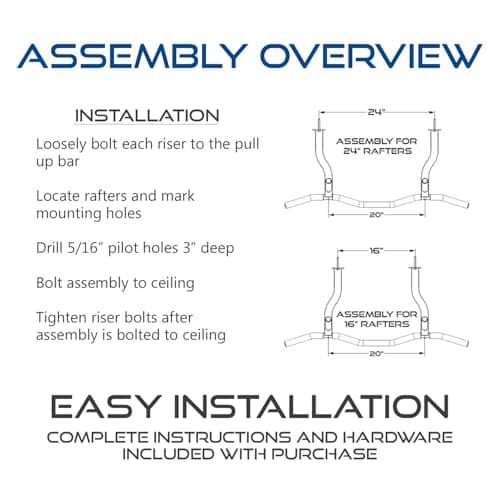 ASSEMBLY OVERVIEW

INSTALLATION

Loosely bolt each riser to the pull up bar

Locate rafters and mark mounting holes

Drill 5/16" pilot holes 3" deep

Bolt assembly to ceiling

Tighten riser bolts after assembly is bolted to ceiling

24"

ASSEMBLY FOR 24" RAFTERS

20"

16"

ASSEMBLY FOR 16" RAFTERS

20"

EASY INSTALLATION

COMPLETE INSTRUCTIONS AND HARDWARE INCLUDED WITH PURCHASE