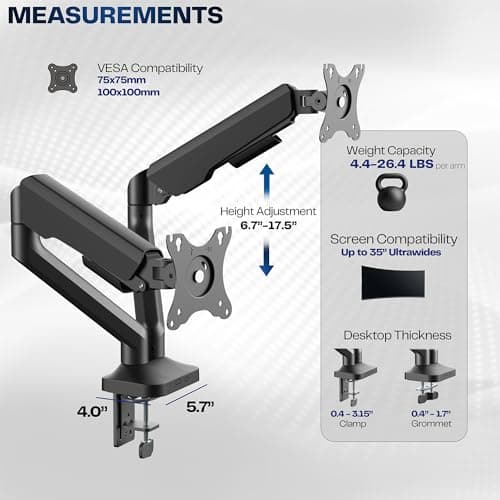 MEASUREMENTS

VESA Compatibility
75x75mm
100x100mm

Height Adjustment
6.7"-17.5"

4.0"

5.7"

Weight Capacity
4.4-26.4 LBS per arm

Screen Compatibility
Up to 35" Ultrawides

Desktop Thickness

0.4 - 3.15"
Clamp

0.4" - 1.7"
Grommet