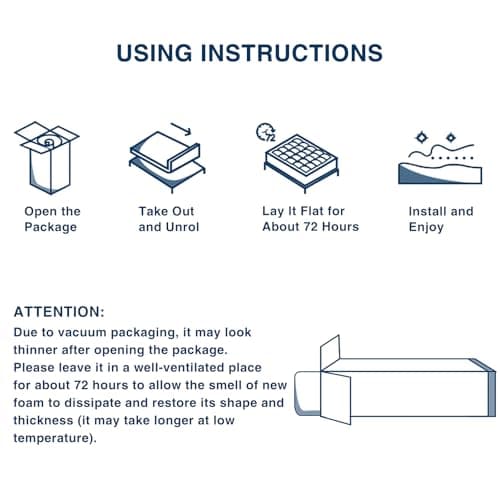 USING INSTRUCTIONS

72

Open the Package

Take Out and Unrol

Lay It Flat for About 72 Hours

Install and Enjoy

ATTENTION:
Due to vacuum packaging, it may look thinner after opening the package. Please leave it in a well-ventilated place for about 72 hours to allow the smell of new foam to dissipate and restore its shape and thickness (it may take longer at low temperature).