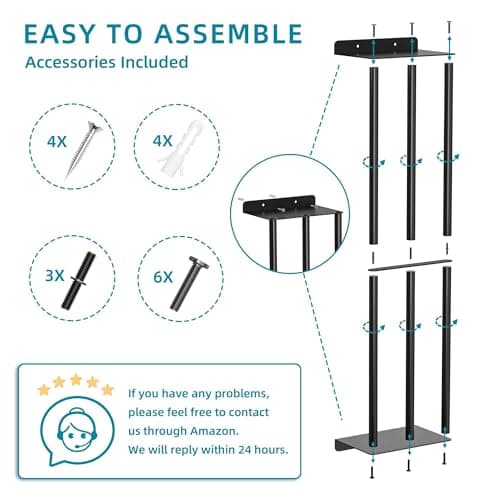 EASY TO ASSEMBLE
Accessories Included

4X

4X

3X

6X

If you have any problems, please feel free to contact us through Amazon. We will reply within 24 hours.