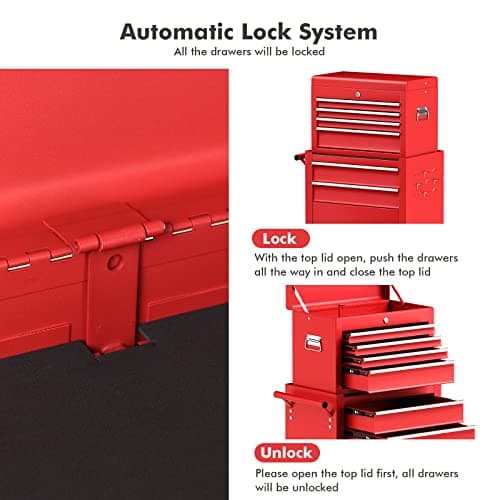 Automatic Lock System
All the drawers will be locked

Lock
With the top lid open, push the drawers all the way in and close the top lid

Unlock
Please open the top lid first, all drawers will be unlocked