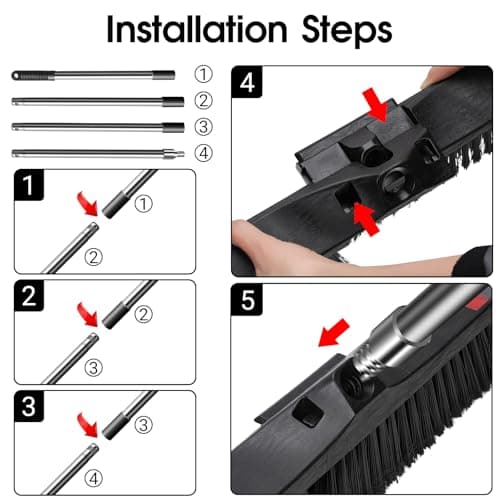 Installation Steps

①
②
③
④

1
①
②

2
②
③

3
③
④

4

5