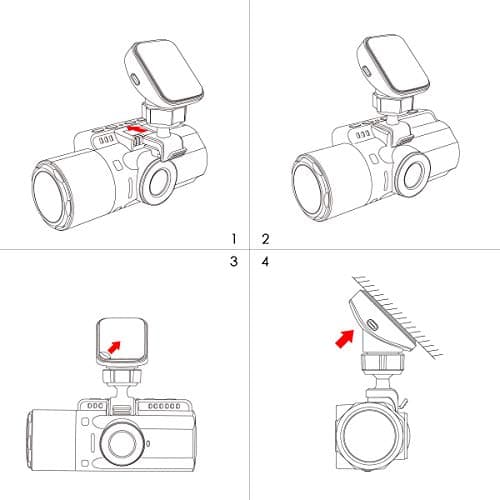 1 2
3 4