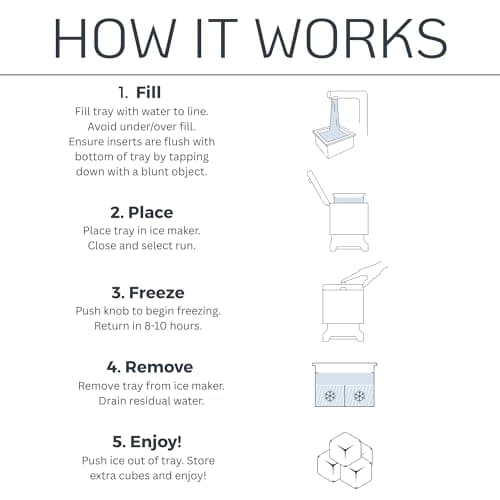 HOW IT WORKS

1. Fill
Fill tray with water to line. Avoid under/over fill. Ensure inserts are flush with bottom of tray by tapping down with a blunt object.

2. Place
Place tray in ice maker. Close and select run.

3. Freeze
Push knob to begin freezing. Return in 8-10 hours.

4. Remove
Remove tray from ice maker. Drain residual water.

5. Enjoy!
Push ice out of tray. Store extra cubes and enjoy!