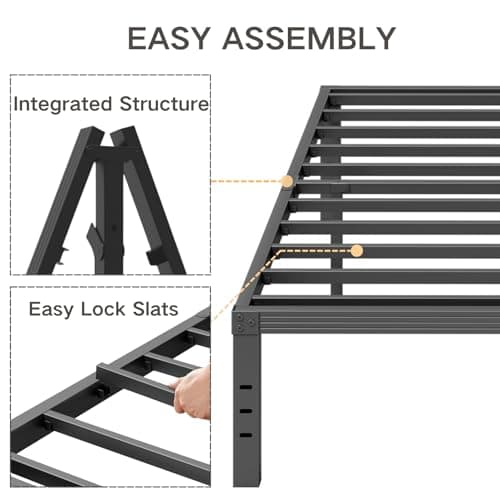 EASY ASSEMBLY

Integrated Structure

Easy Lock Slats