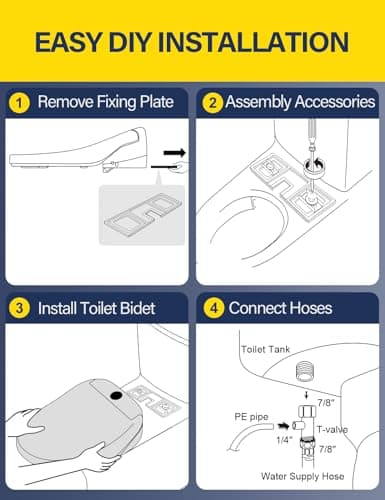 EASY DIY INSTALLATION

1 Remove Fixing Plate

2 Assembly Accessories

3 Install Toilet Bidet

4 Connect Hoses

Toilet Tank

7/8"

PE pipe

T-valve

1/4"

7/8"

Water Supply Hose