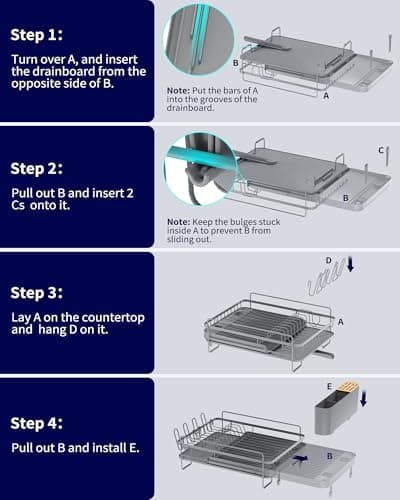 Step 1:

Turn over A, and insert the drainboard from the opposite side of B.

B

A

Note: Put the bars of A into the grooves of the drainboard.

Step 2:

Pull out B and insert 2 Cs onto it.

C

B

Note: Keep the bulges stuck inside A to prevent B from sliding out.

Step 3:

Lay A on the countertop and hang D on it.

D

A

Step 4:

Pull out B and install E.

E

B