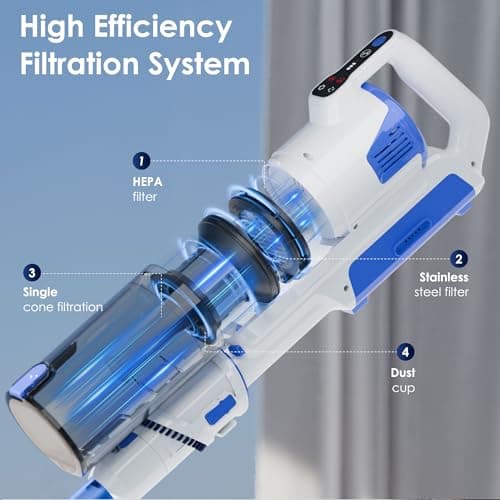 High Efficiency Filtration System

1
HEPA
filter

2
Stainless
steel filter

3
Single
cone filtration

4
Dust
cup