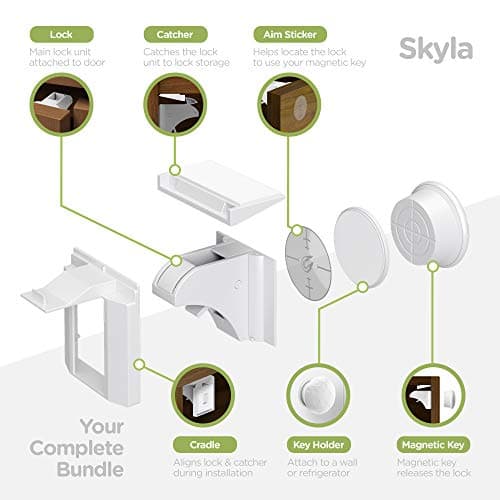 Lock
Main lock unit attached to door

Catcher
Catches the lock unit to lock storage

Aim Sticker
Helps locate the lock to use your magnetic key

Skyla

Your Complete Bundle

Cradle
Aligns lock & catcher during installation

Key Holder
Attach to a wall or refrigerator

Magnetic Key
Magnetic key releases the lock