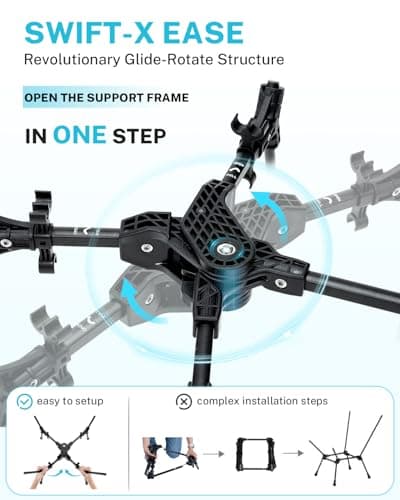 SWIFT-X EASE
Revolutionary Glide-Rotate Structure

OPEN THE SUPPORT FRAME

IN ONE STEP

easy to setup

complex installation steps