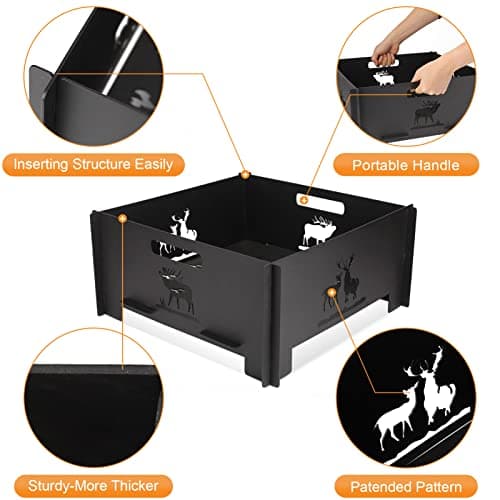 Inserting Structure Easily

Portable Handle

Sturdy-More Thicker

Patended Pattern