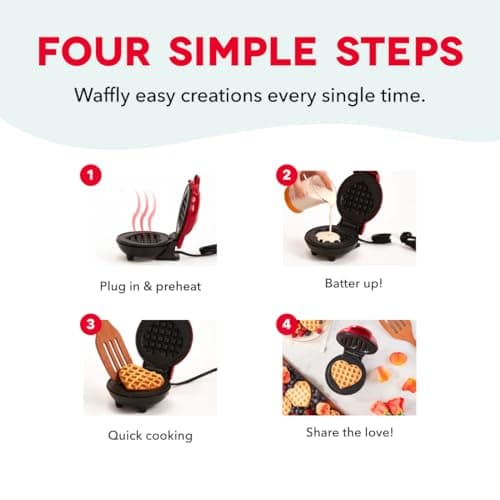 FOUR SIMPLE STEPS

Waffly easy creations every single time.

1

Plug in & preheat

2

Batter up!

3

Quick cooking

4

Share the love!