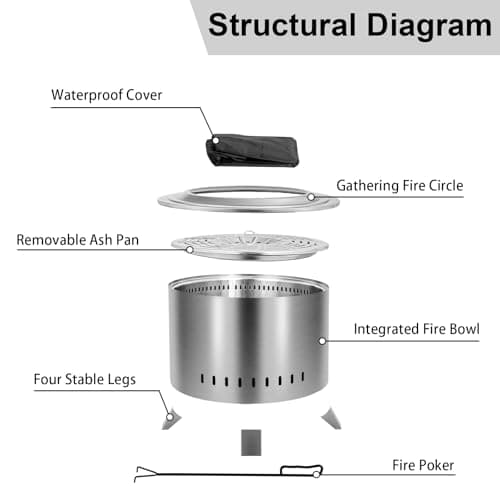 Structural Diagram

Waterproof Cover

Gathering Fire Circle

Removable Ash Pan

Integrated Fire Bowl

Four Stable Legs

Fire Poker