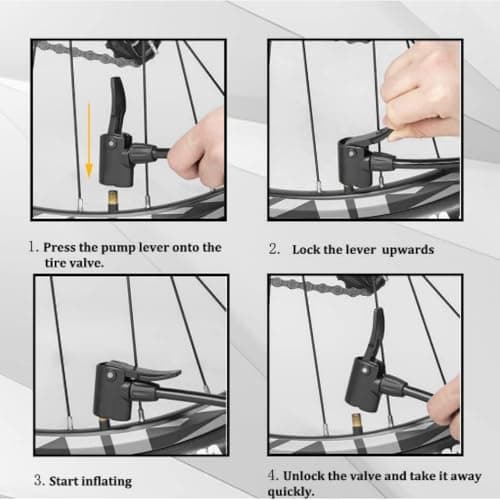 1. Press the pump lever onto the tire valve.

2. Lock the lever upwards

3. Start inflating

4. Unlock the valve and take it away quickly.