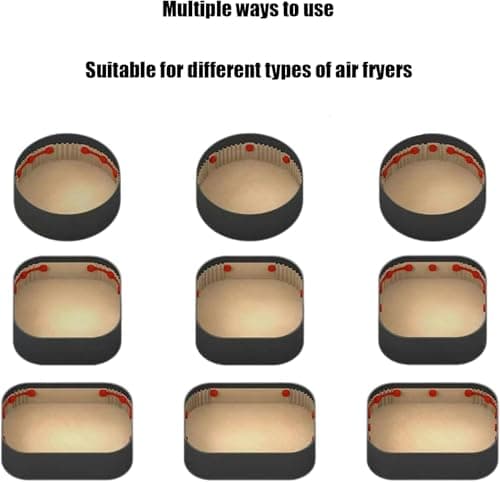 Multiple ways to use

Suitable for different types of air fryers