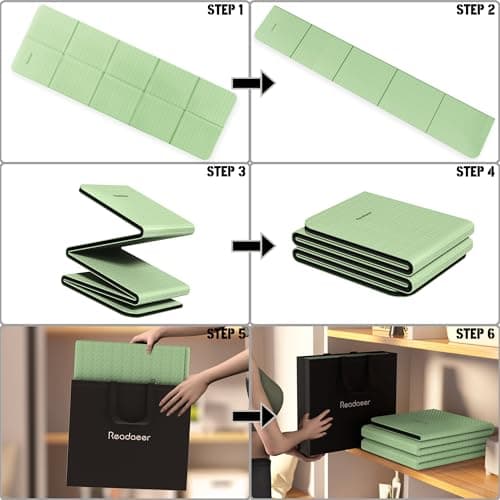 STEP 1

STEP 2

STEP 3

STEP 4

STEP 5

Readaeer

STEP 6

Readaeer