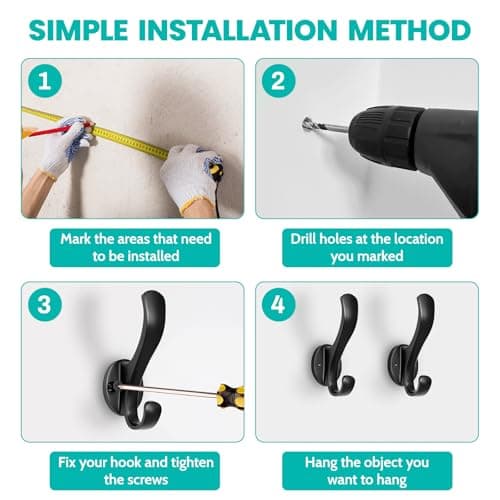 SIMPLE INSTALLATION METHOD

1

Mark the areas that need to be installed

2

Drill holes at the location you marked

3

Fix your hook and tighten the screws

4

Hang the object you want to hang