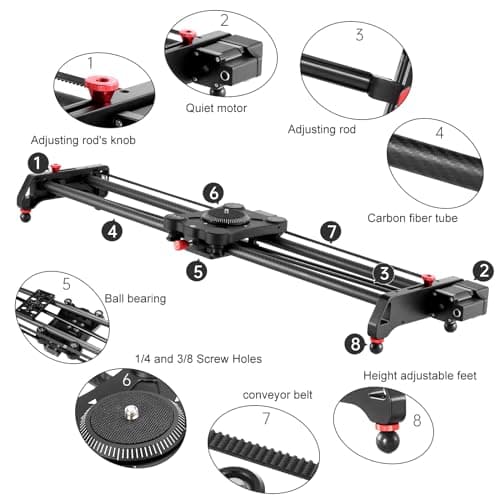 1
Adjusting rod's knob

2
Quiet motor

3
Adjusting rod

4
Carbon fiber tube

1
6
4
7
5
3
2
8

5
Ball bearing

1/4 and 3/8 Screw Holes
6

conveyor belt
7

Height adjustable feet
8