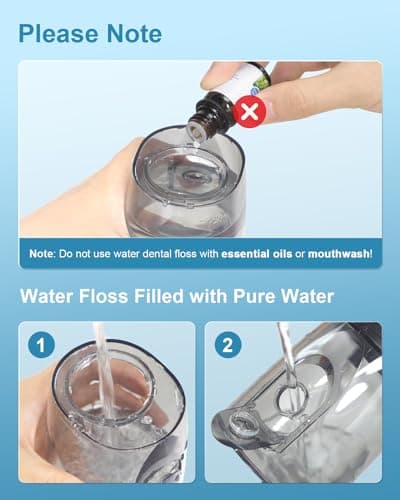 Please Note

Note: Do not use water dental floss with essential oils or mouthwash!

Water Floss Filled with Pure Water

1

2