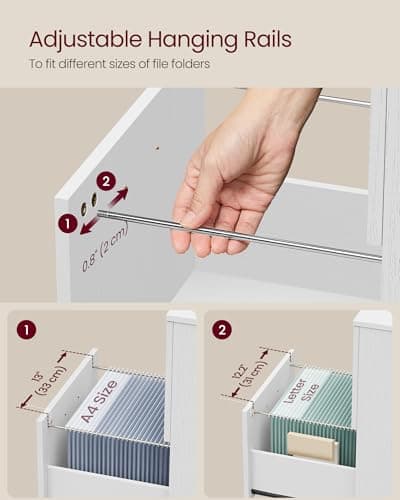 Adjustable Hanging Rails
To fit different sizes of file folders

2
1
0.8" (2 cm)

1
13" (33 cm)
A4 Size

2
12.2" (31 cm)
Letter Size