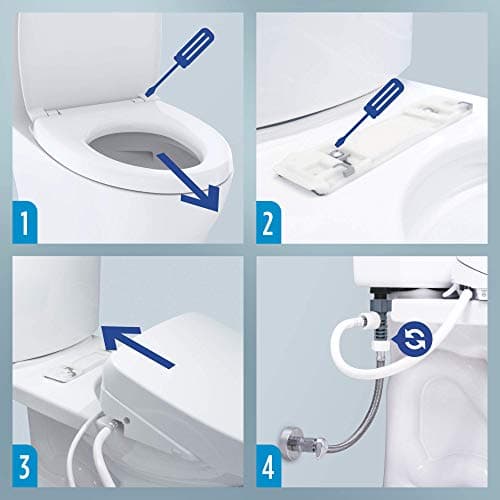 1

2

3

4