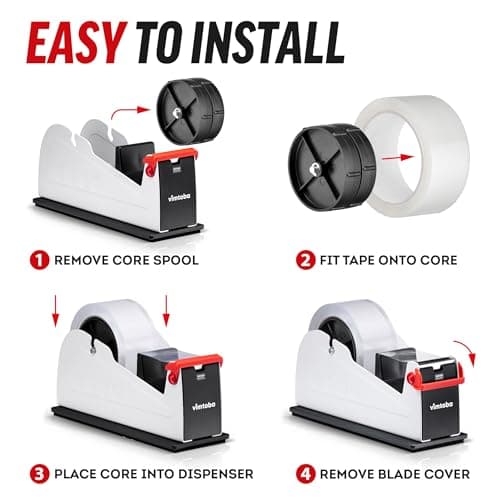 EASY TO INSTALL

vintoba

1 REMOVE CORE SPOOL

2 FIT TAPE ONTO CORE

vintoba

3 PLACE CORE INTO DISPENSER

vintoba

4 REMOVE BLADE COVER