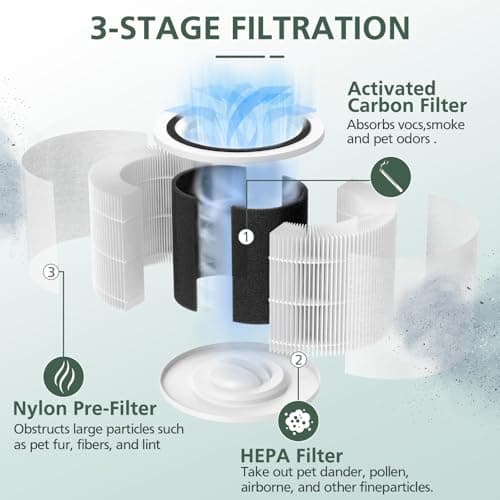 3-STAGE FILTRATION

Activated Carbon Filter
Absorbs vocs,smoke and pet odors .

1

3

2

Nylon Pre-Filter
Obstructs large particles such as pet fur, fibers, and lint

HEPA Filter
Take out pet dander, pollen, airborne, and other fineparticles.