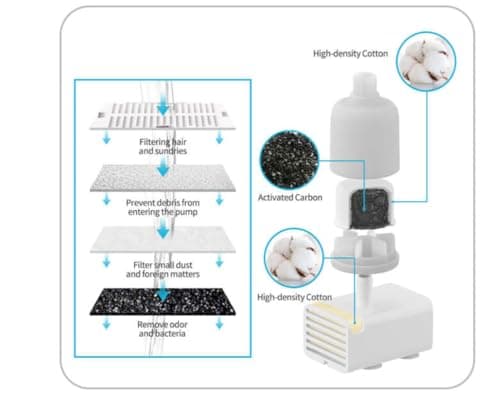 Filtering hair and sundries

Prevent debris from entering the pump

Filter small dust and foreign matters

Remove odor and bacteria

High-density Cotton

Activated Carbon

High-density Cotton