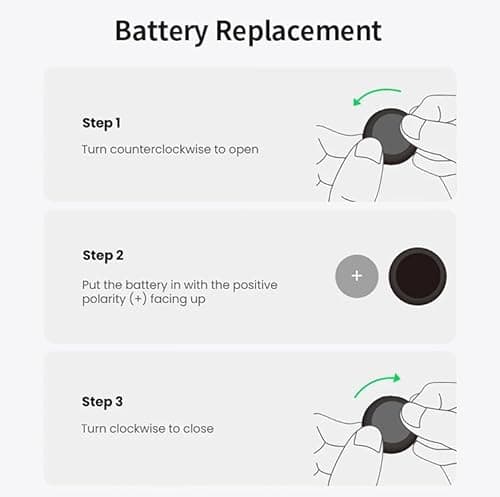 Battery Replacement

Step 1

Turn counterclockwise to open

Step 2

Put the battery in with the positive polarity (+) facing up

+

Step 3

Turn clockwise to close