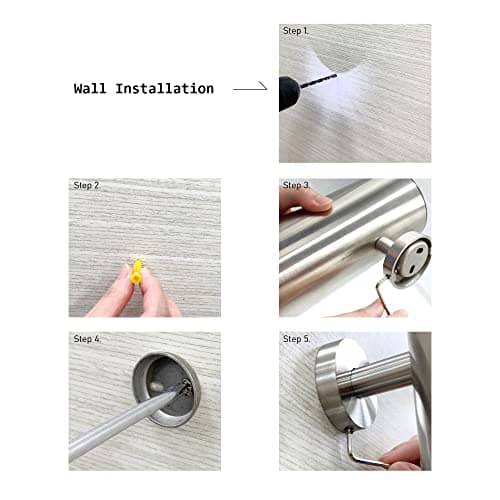 Wall Installation

Step 1.

Step 2.

Step 3.

Step 4.

Step 5.