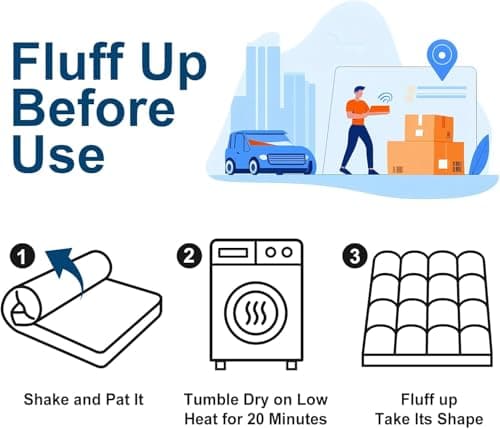 Fluff Up Before Use

1

Shake and Pat It

2

Tumble Dry on Low Heat for 20 Minutes

3

Fluff up Take Its Shape