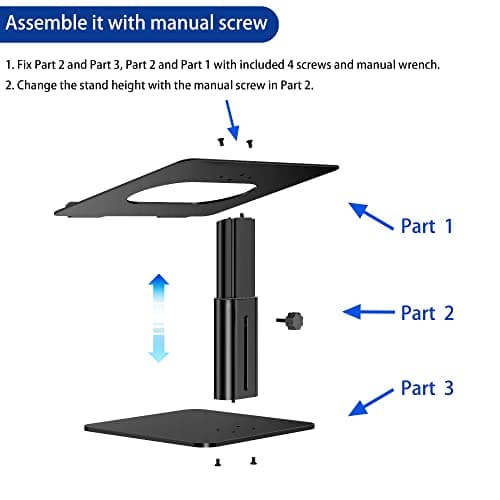 Assemble it with manual screw

1. Fix Part 2 and Part 3, Part 2 and Part 1 with included 4 screws and manual wrench.
2. Change the stand height with the manual screw in Part 2.

Part 1

Part 2

Part 3