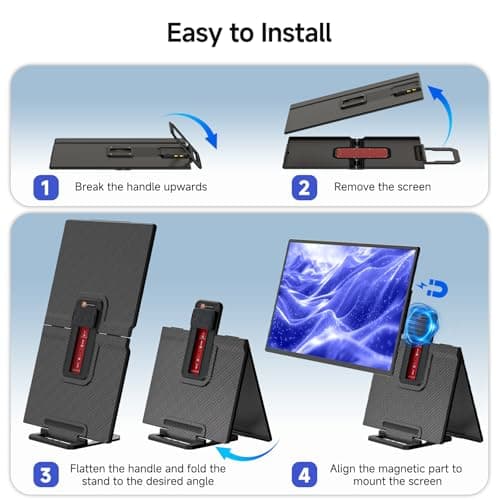 Easy to Install

1 Break the handle upwards

2 Remove the screen

3 Flatten the handle and fold the stand to the desired angle

4 Align the magnetic part to mount the screen