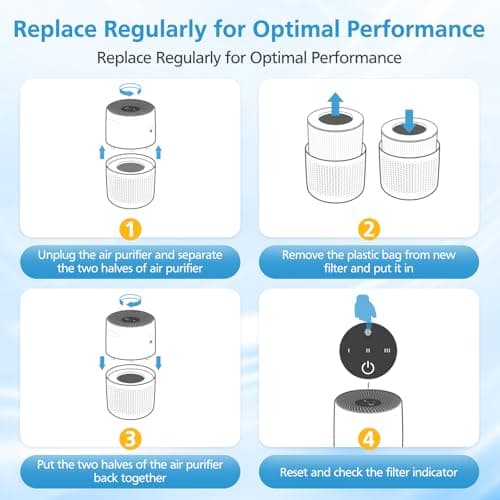 Replace Regularly for Optimal Performance

Replace Regularly for Optimal Performance

1

Unplug the air purifier and separate the two halves of air purifier

2

Remove the plastic bag from new filter and put it in

3

Put the two halves of the air purifier back together

I II III

4

Reset and check the filter indicator