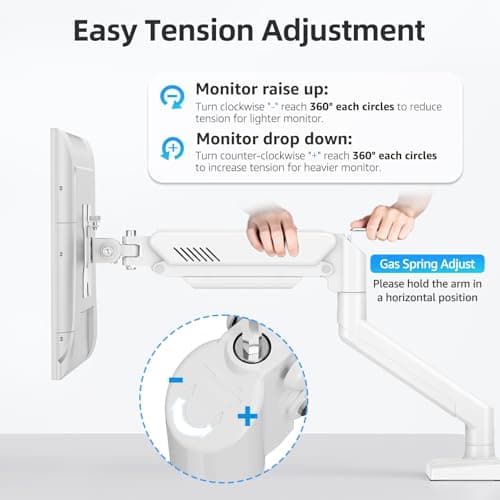 Easy Tension Adjustment

Monitor raise up:
Turn clockwise "-" reach 360° each circles to reduce tension for lighter monitor.

Monitor drop down:
Turn counter-clockwise "+" reach 360° each circles to increase tension for heavier monitor.

Gas Spring Adjust
Please hold the arm in a horizontal position

-
+