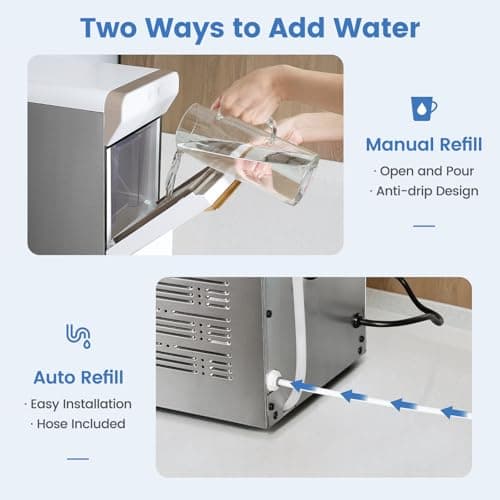 Two Ways to Add Water

Manual Refill
· Open and Pour
· Anti-drip Design

Auto Refill
· Easy Installation
· Hose Included