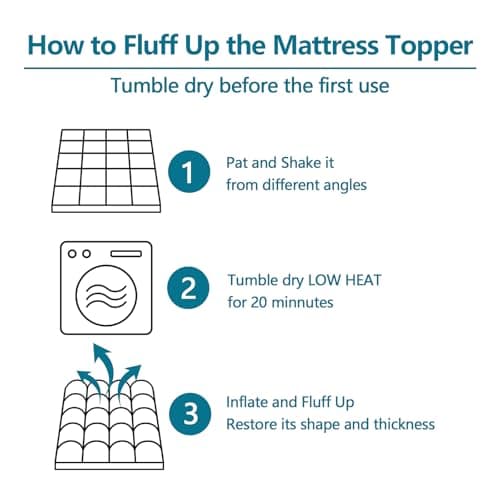 How to Fluff Up the Mattress Topper

Tumble dry before the first use

1

Pat and Shake it from different angles

2

Tumble dry LOW HEAT for 20 minnutes

3

Inflate and Fluff Up Restore its shape and thickness