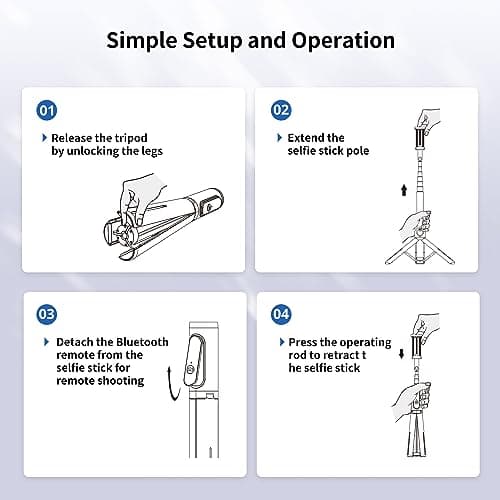 Simple Setup and Operation

01

Release the tripod by unlocking the legs

02

Extend the selfie stick pole

03

Detach the Bluetooth remote from the selfie stick for remote shooting

04

Press the operating rod to retract t he selfie stick