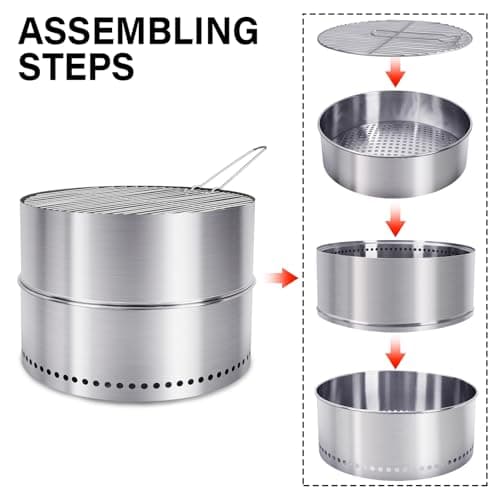 ASSEMBLING STEPS