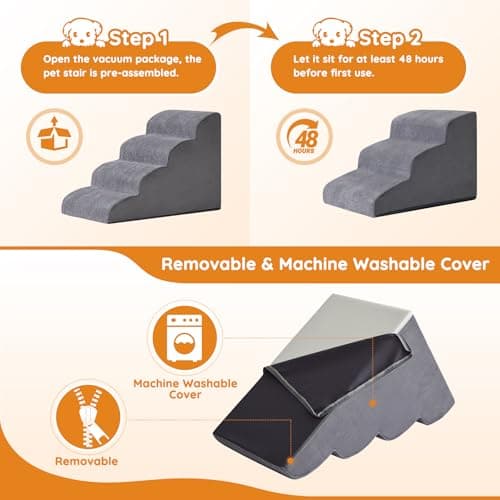 Step 1
Open the vacuum package, the pet stair is pre-assembled.

Step 2
Let it sit for at least 48 hours before first use.

48 HOURS

Removable & Machine Washable Cover

Machine Washable Cover

Removable