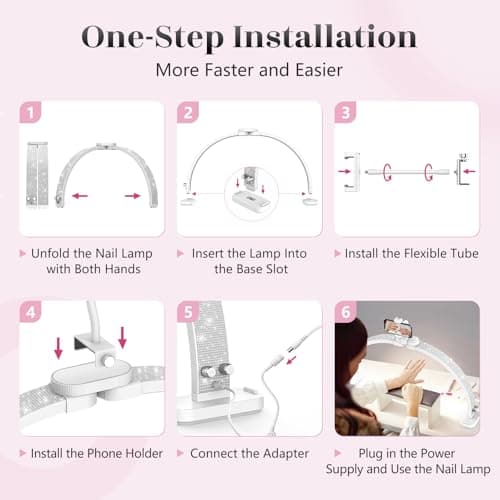 One-Step Installation

More Faster and Easier

1

Unfold the Nail Lamp with Both Hands

2

Insert the Lamp Into the Base Slot

3

Install the Flexible Tube

4

Install the Phone Holder

5

Connect the Adapter

6

Plug in the Power Supply and Use the Nail Lamp