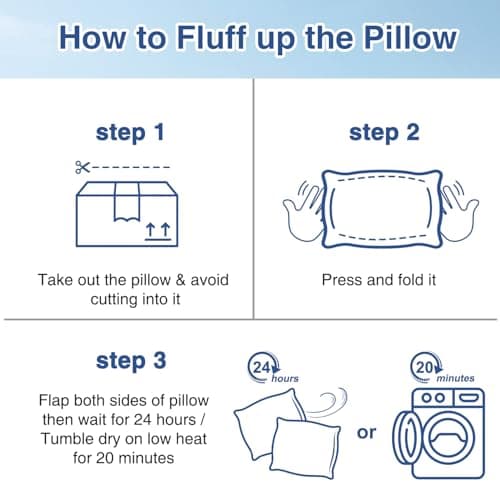 How to Fluff up the Pillow

step 1

Take out the pillow & avoid cutting into it

step 2

Press and fold it

step 3

Flap both sides of pillow then wait for 24 hours / Tumble dry on low heat for 20 minutes

24 hours

or

20 minutes