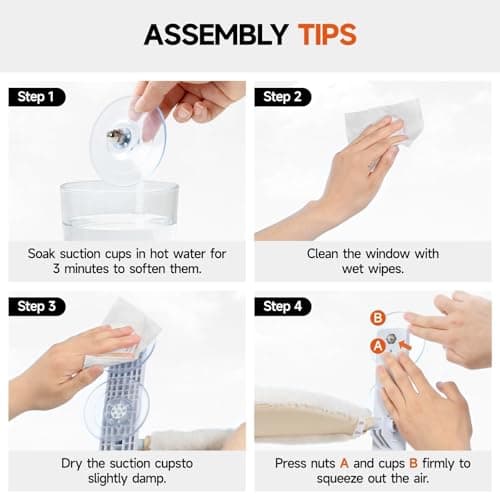 ASSEMBLY TIPS

Step 1

Soak suction cups in hot water for 3 minutes to soften them.

Step 2

Clean the window with wet wipes.

Step 3

Dry the suction cupsto slightly damp.

Step 4

B

A

Press nuts A and cups B firmly to squeeze out the air.