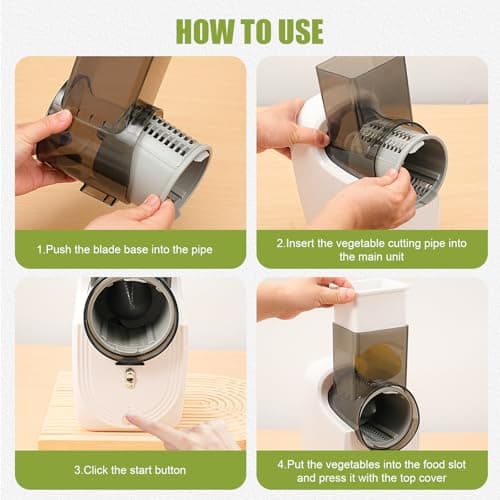 HOW TO USE

1.Push the blade base into the pipe

2.Insert the vegetable cutting pipe into the main unit

3.Click the start button

4.Put the vegetables into the food slot and press it with the top cover