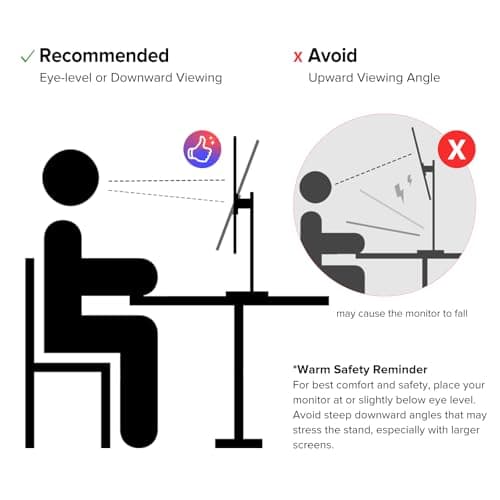 ✓ Recommended
Eye-level or Downward Viewing

x Avoid
Upward Viewing Angle

X

may cause the monitor to fall

*Warm Safety Reminder
For best comfort and safety, place your monitor at or slightly below eye level. Avoid steep downward angles that may stress the stand, especially with larger screens.