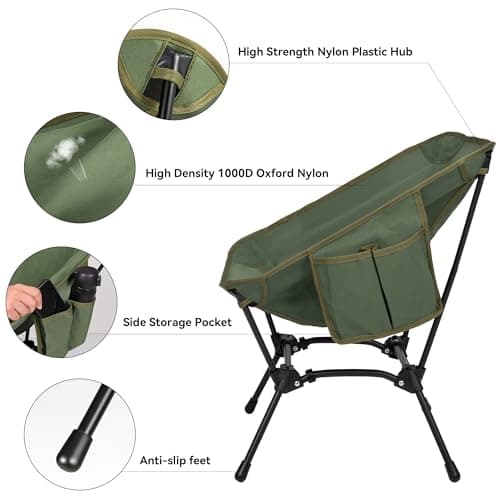 High Strength Nylon Plastic Hub

High Density 1000D Oxford Nylon

Side Storage Pocket

Anti-slip feet