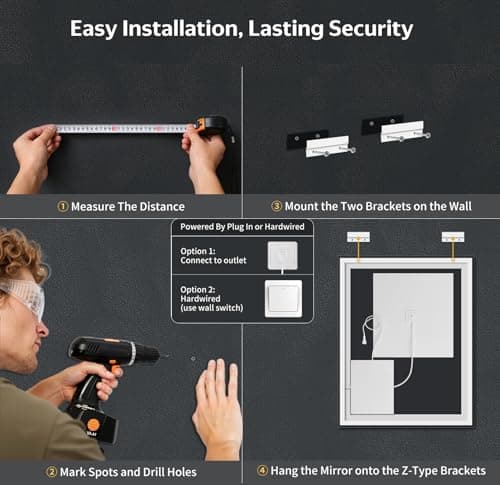 Easy Installation, Lasting Security

① Measure The Distance

③ Mount the Two Brackets on the Wall

Powered By Plug In or Hardwired

Option 1: Connect to outlet

Option 2: Hardwired (use wall switch)

② Mark Spots and Drill Holes

④ Hang the Mirror onto the Z-Type Brackets